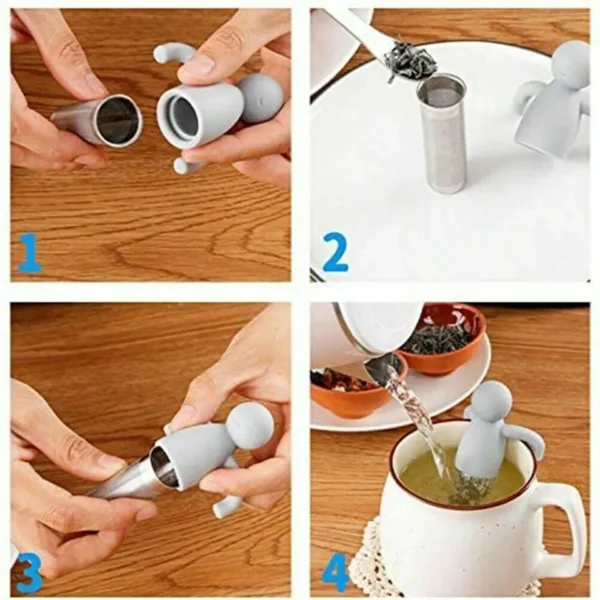 1

2

3

4