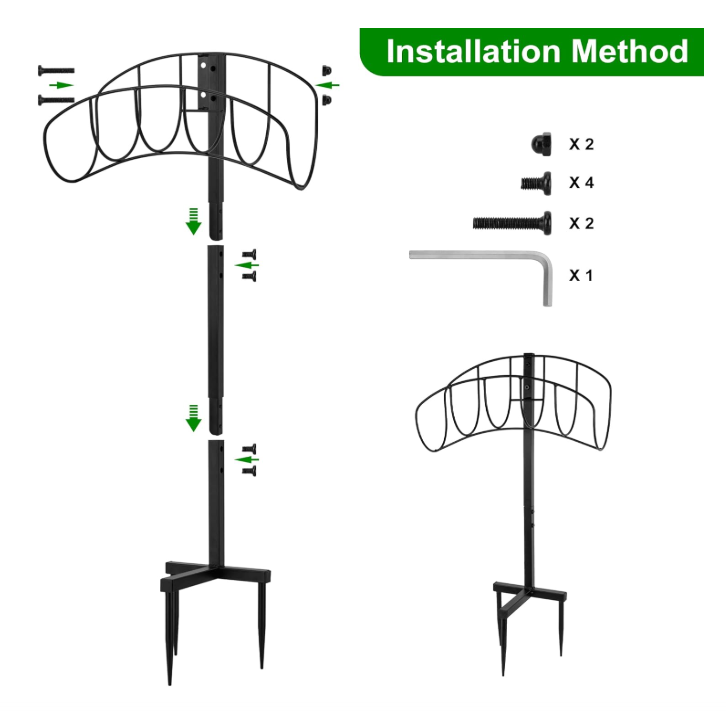 Installation Method

X 2

X 4

X 2

X 1