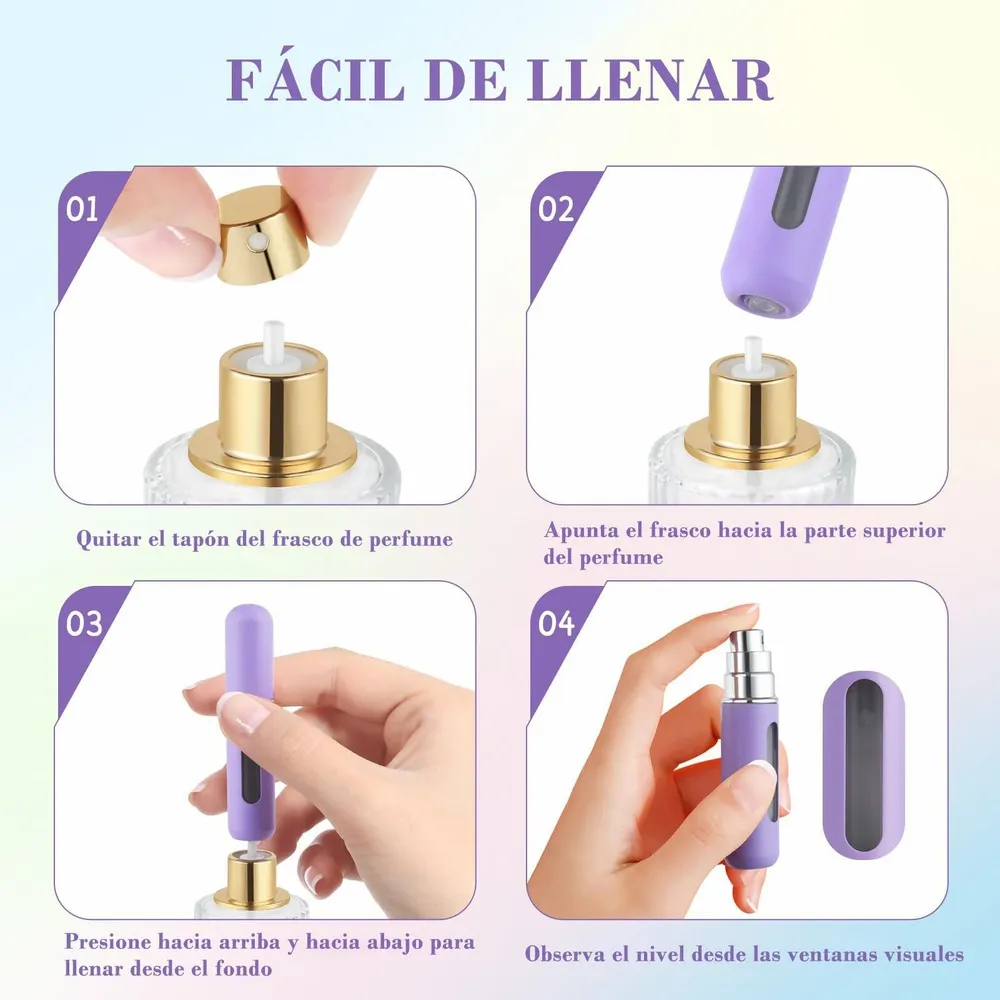 FÁCIL DE LLENAR

01

Quitar el tapón del frasco de perfume

02

Apunta el frasco hacia la parte superior del perfume

03

Presione hacia arriba y hacia abajo para llenar desde el fondo

04

Observa el nivel desde las ventanas visuales